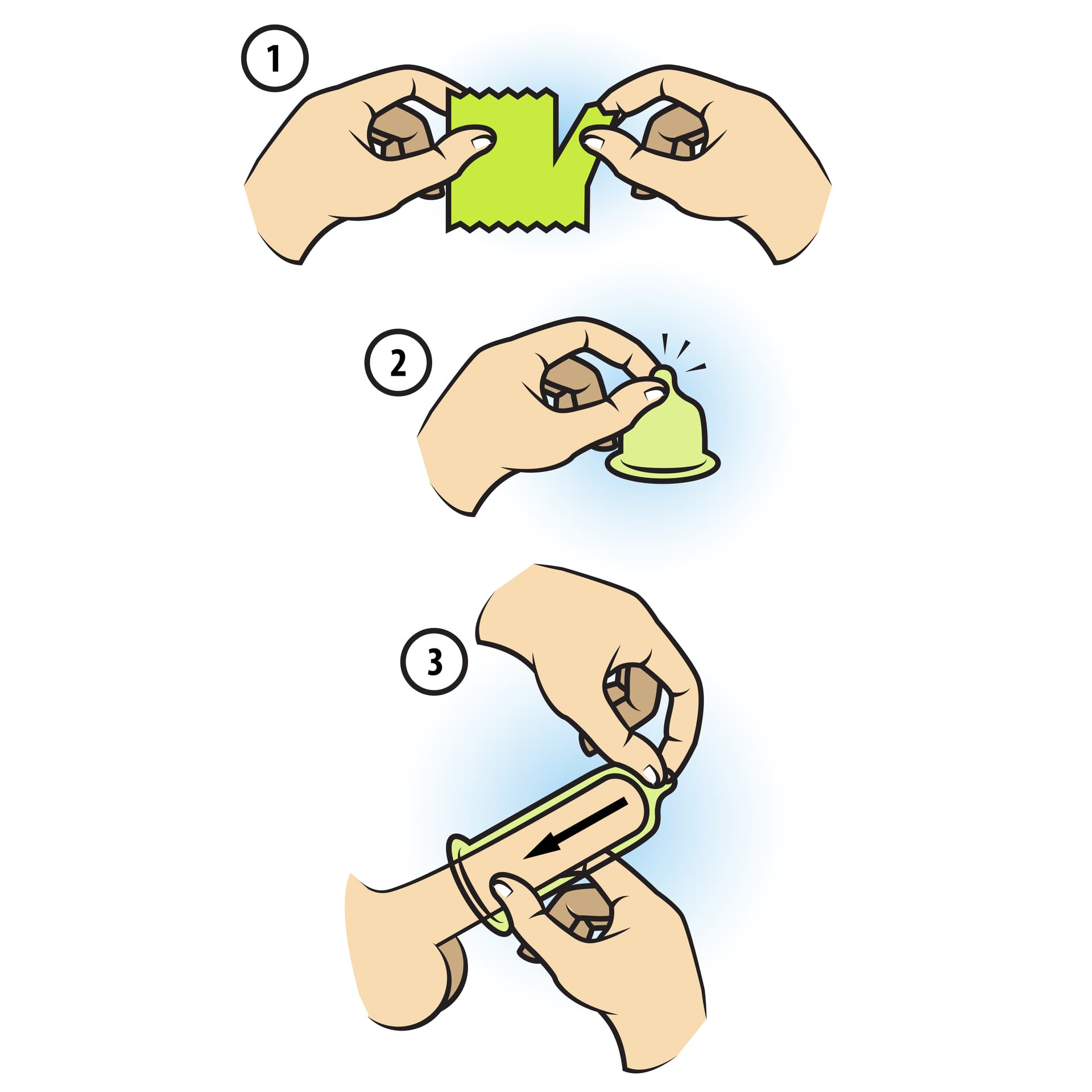 1

2

3